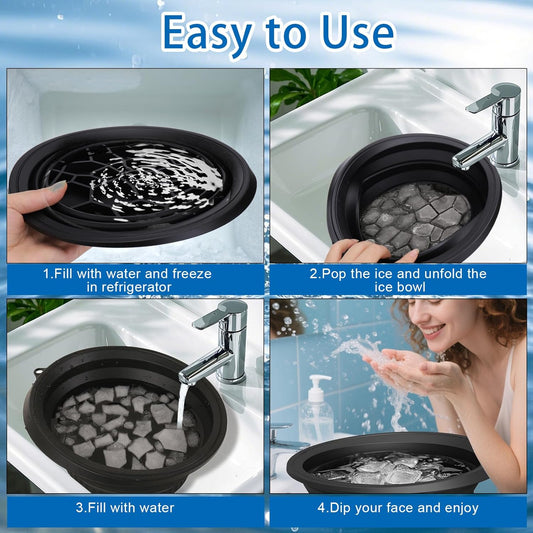 Easy to Use

1.Fill with water and freeze in refrigerator

2.Pop the ice and unfold the ice bowl

3.Fill with water

4.Dip your face and enjoy